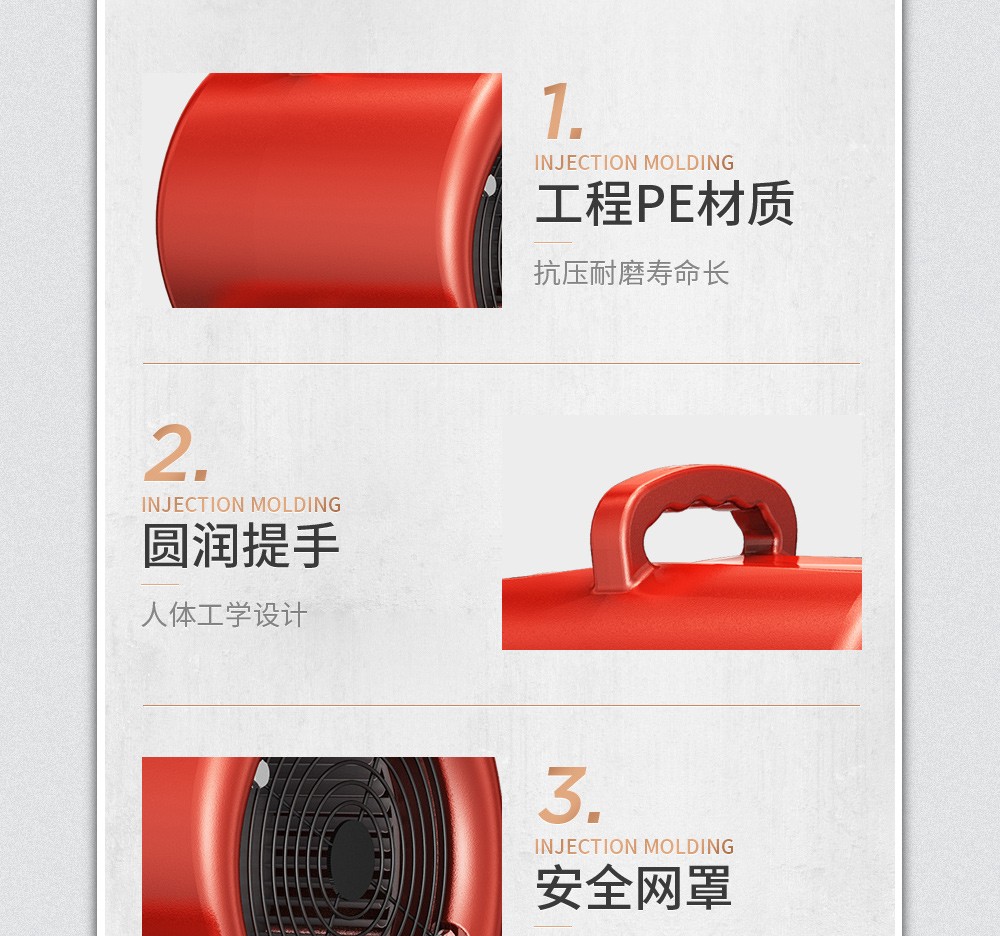 1.
INJECTION MOLDING
工程PE材质

抗压耐磨寿命长

2.
INJECTION MOLDING
圆润提手

人体工学设计

3.
INJECTION MOLDING
安全网罩